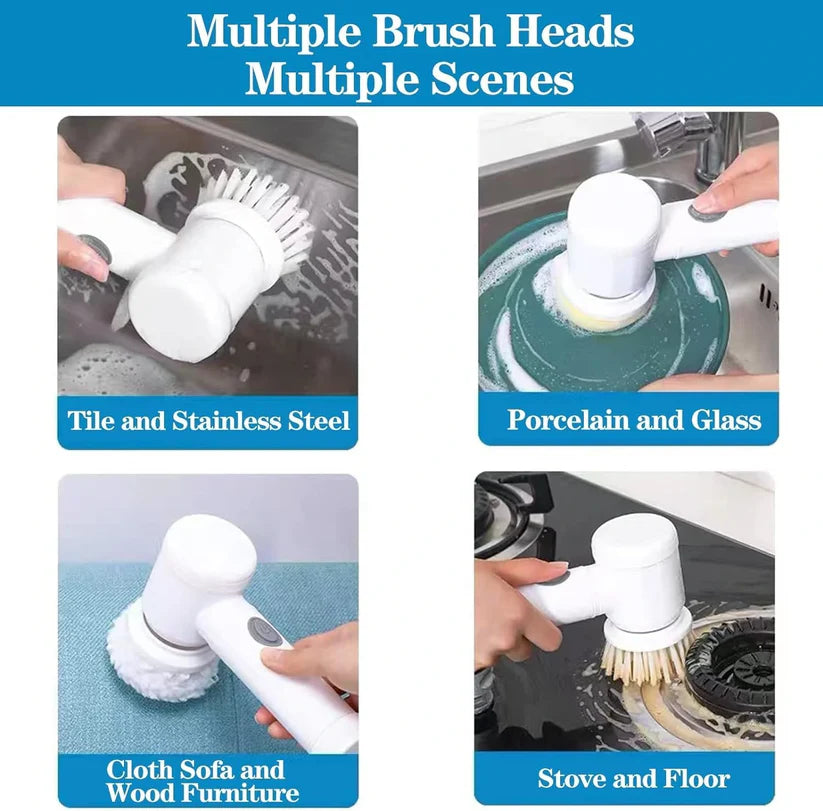 Multiple Brush Heads
Multiple Scenes

Tile and Stainless Steel

Porcelain and Glass

Cloth Sofa and Wood Furniture

Stove and Floor